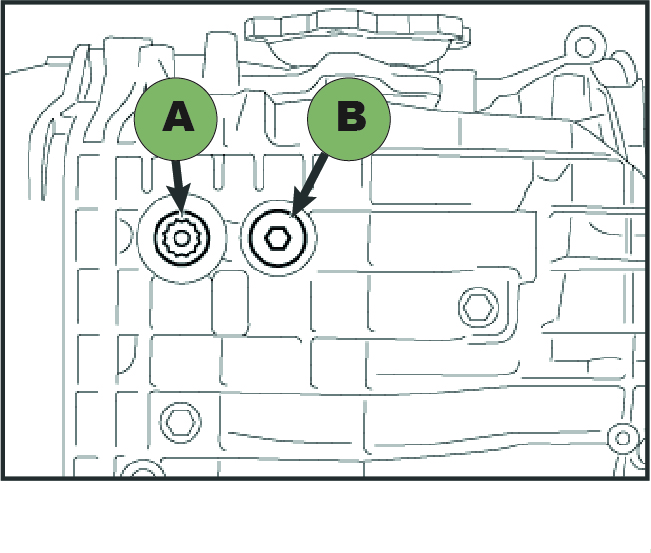 A
B